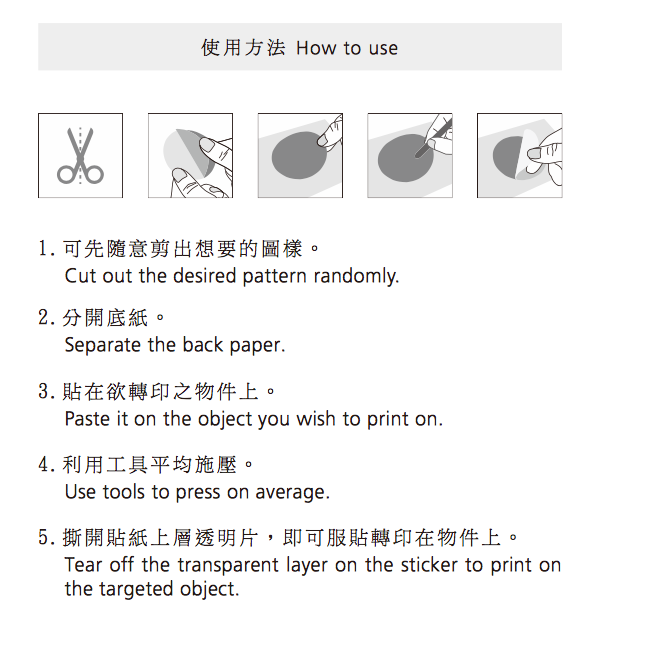 使用方法 How to use

1. 可先隨意剪出想要的圖樣。
Cut out the desired pattern randomly.

2. 分開底紙。
Separate the back paper.

3. 貼在欲轉印之物件上。
Paste it on the object you wish to print on.

4. 利用工具平均施壓。
Use tools to press on average.

5. 撕開貼紙上層透明片，即可服貼轉印在物件上。
Tear off the transparent layer on the sticker to print on the targeted object.